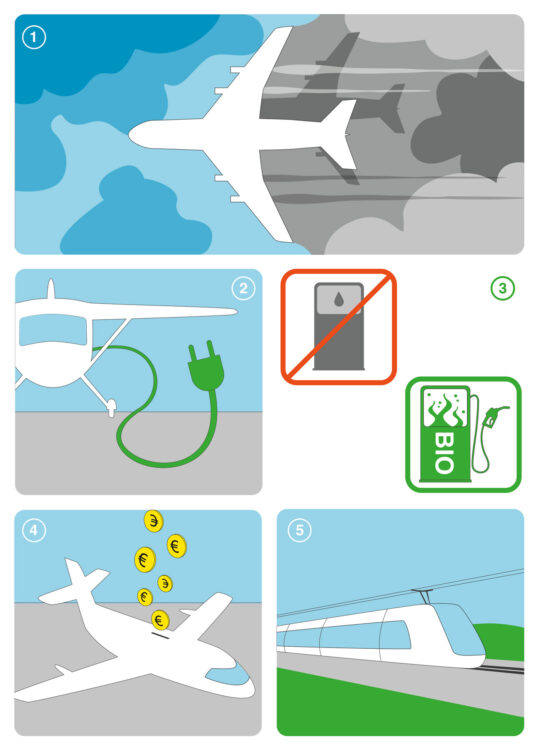 1

2

3

BIO

4

€ € € € € €

5