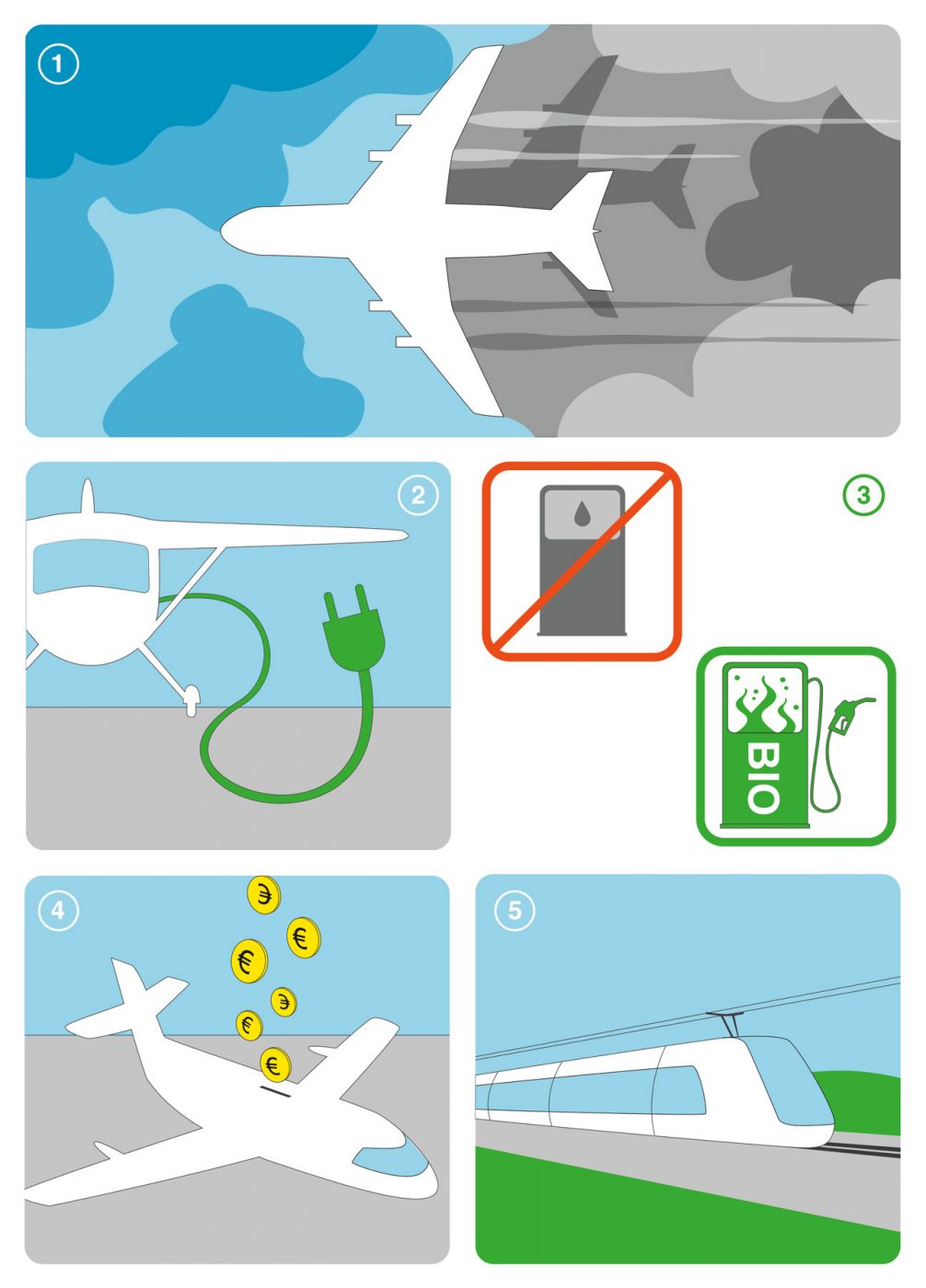 1

2

3

BIO

4

€

€

€

€

€

€

5